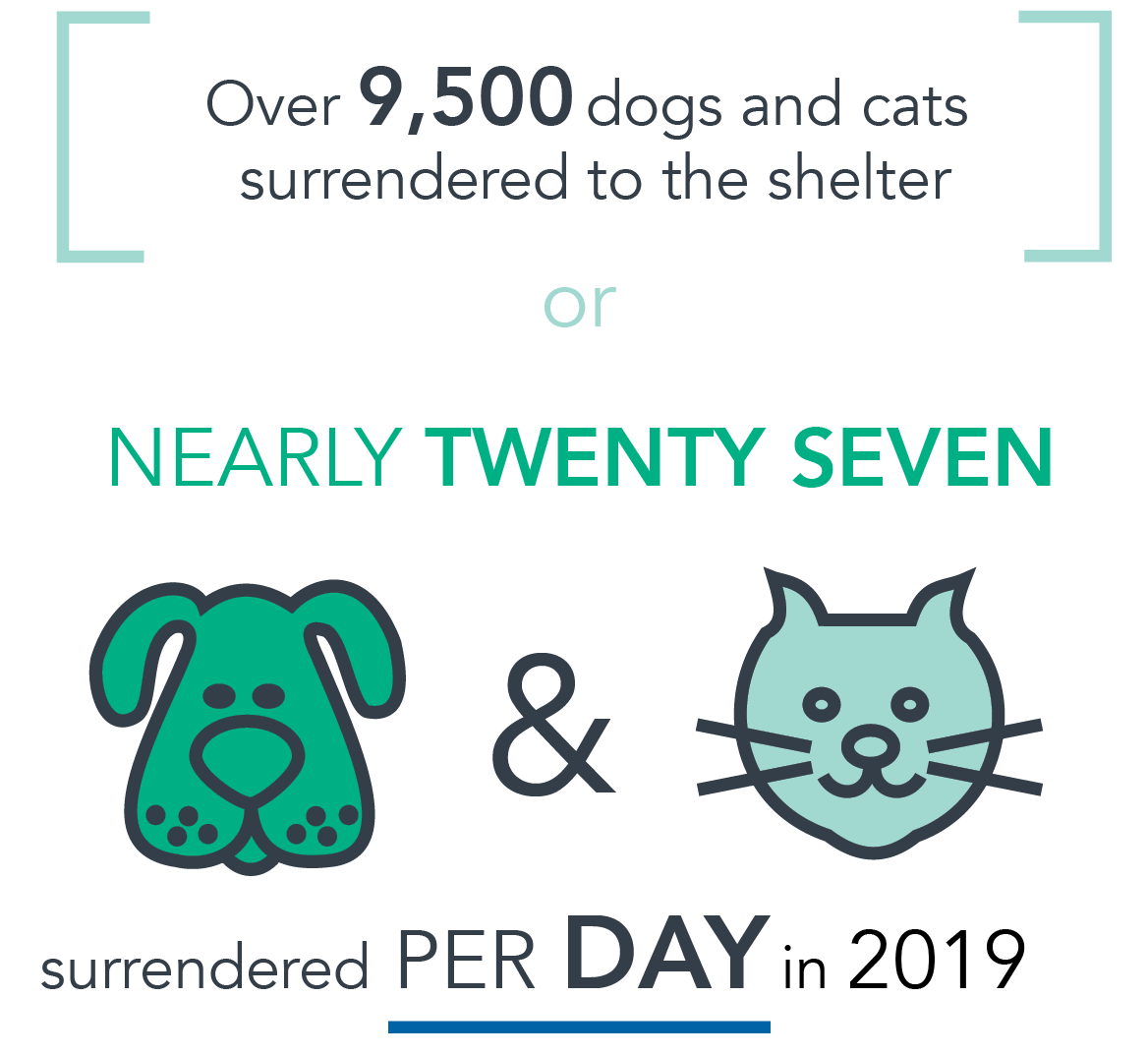 Over 9,500 dogs and cats surrendered to the shelter

or

NEARLY TWENTY SEVEN

&

surrendered PER DAY in 2019